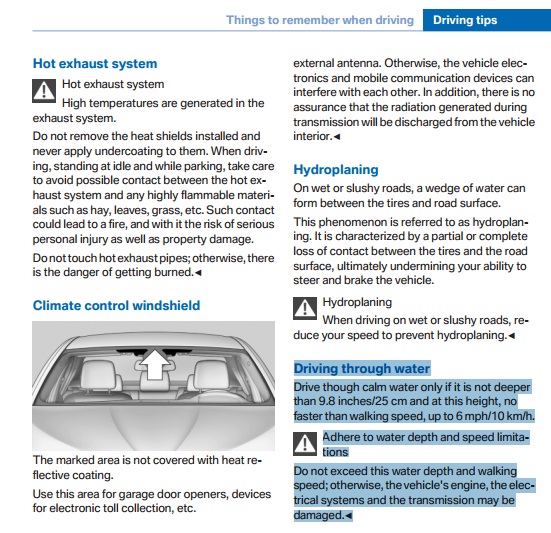 Things to remember when driving Driving tips

Hot exhaust system

Hot exhaust system

High temperatures are generated in the exhaust system.

Do not remove the heat shields installed and never apply undercoating to them. When driving, standing at idle and while parking, take care to avoid possible contact between the hot exhaust system and any highly flammable materials such as hay, leaves, grass, etc. Such contact could lead to a fire, and with it the risk of serious personal injury as well as property damage.

Do not touch hot exhaust pipes; otherwise, there is the danger of getting burned.◄

Climate control windshield

The marked area is not covered with heat reflective coating.

Use this area for garage door openers, devices for electronic toll collection, etc.

external antenna. Otherwise, the vehicle electronics and mobile communication devices can interfere with each other. In addition, there is no assurance that the radiation generated during transmission will be discharged from the vehicle interior.◄

Hydroplaning

On wet or slushy roads, a wedge of water can form between the tires and road surface.

This phenomenon is referred to as hydroplaning. It is characterized by a partial or complete loss of contact between the tires and the road surface, ultimately undermining your ability to steer and brake the vehicle.

Hydroplaning

When driving on wet or slushy roads, reduce your speed to prevent hydroplaning.◄

Driving through water

Drive though calm water only if it is not deeper than 9.8 inches/25 cm and at this height, no faster than walking speed, up to 6 mph/10 km/h.

Adhere to water depth and speed limitations

Do not exceed this water depth and walking speed; otherwise, the vehicle's engine, the electrical systems and the transmission may be damaged.◄