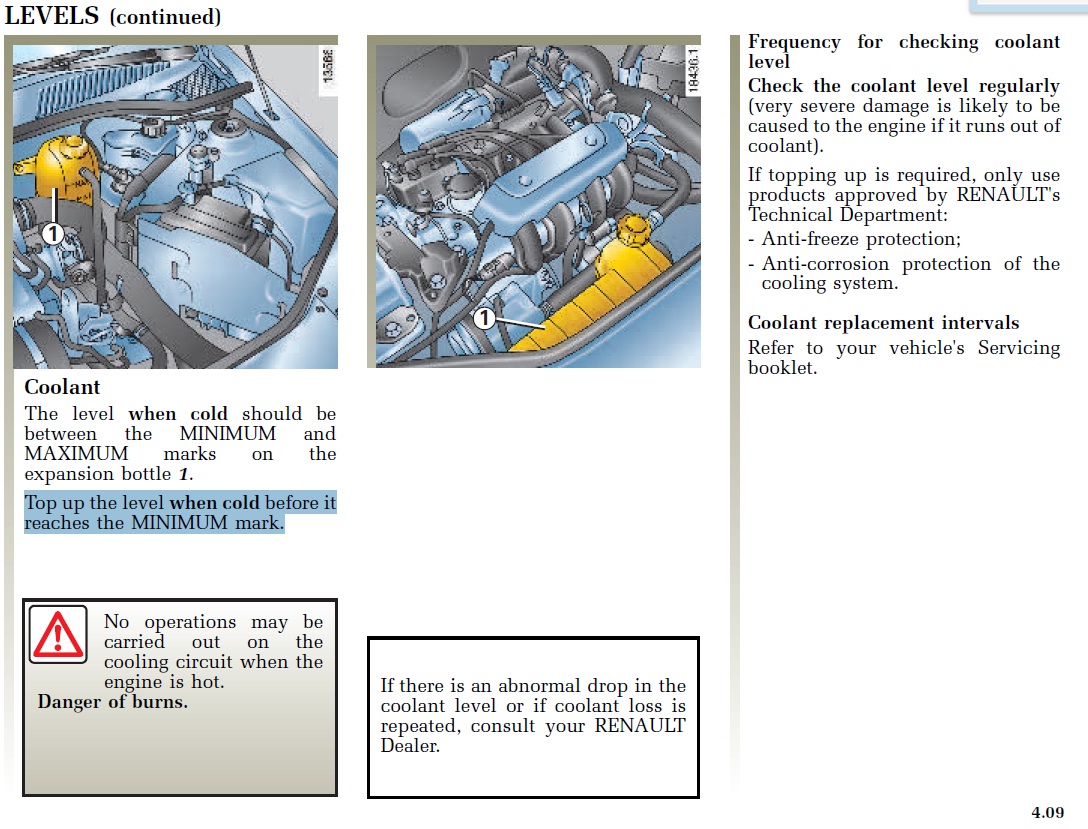 LEVELS (continued)

13568

1

Coolant

The level when cold should be between the MINIMUM and MAXIMUM marks on the expansion bottle 1.

Top up the level when cold before it reaches the MINIMUM mark.

No operations may be carried out on the cooling circuit when the engine is hot.
Danger of burns.

18436.1

1

If there is an abnormal drop in the coolant level or if coolant loss is repeated, consult your RENAULT Dealer.

Frequency for checking coolant level

Check the coolant level regularly (very severe damage is likely to be caused to the engine if it runs out of coolant).

If topping up is required, only use products approved by RENAULT's Technical Department:
- Anti-freeze protection;
- Anti-corrosion protection of the cooling system.

Coolant replacement intervals

Refer to your vehicle's Servicing booklet.

4.09