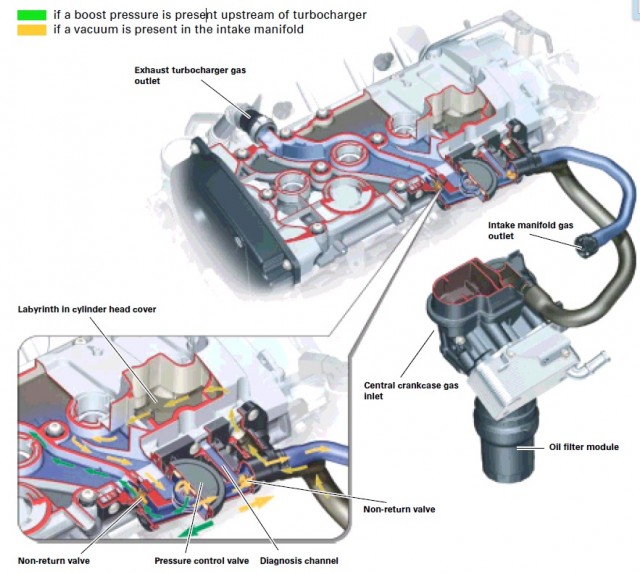 if a boost pressure is present upstream of turbocharger
if a vacuum is present in the intake manifold

Exhaust turbocharger gas outlet

Intake manifold gas outlet

Labyrinth in cylinder head cover

Central crankcase gas inlet

Oil filter module

Non-return valve

Non-return valve

Pressure control valve

Diagnosis channel