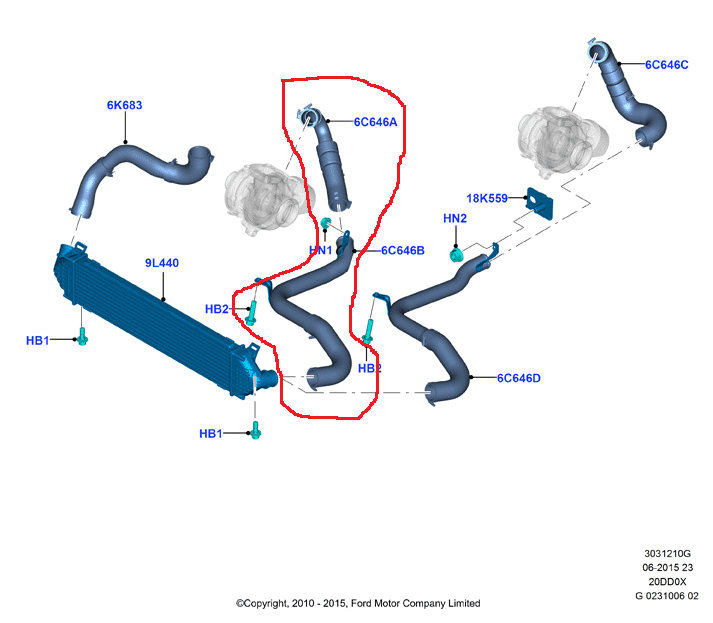 6C646C

6K683

6C646A

18K559

HN2

HN1

6C646B

9L440

HB2

HB1

HB2

6C646D

HB1

3031210G
06-2015 23
20DD0X
G 0231006 02

©Copyright, 2010 - 2015, Ford Motor Company Limited