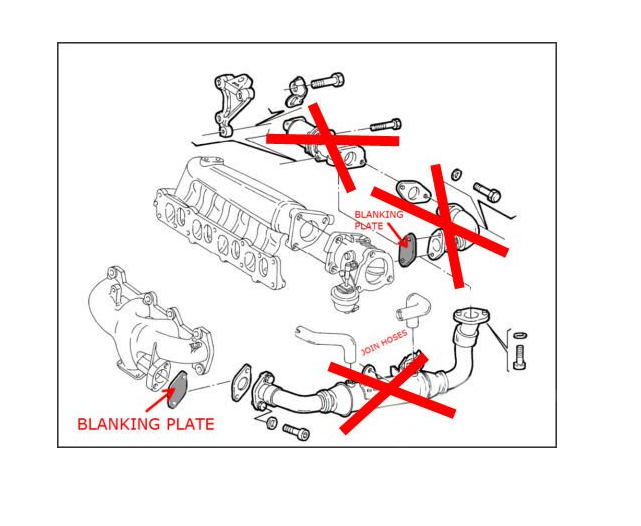 BLANKING PLATE

JOIN HOSES

BLANKING PLATE