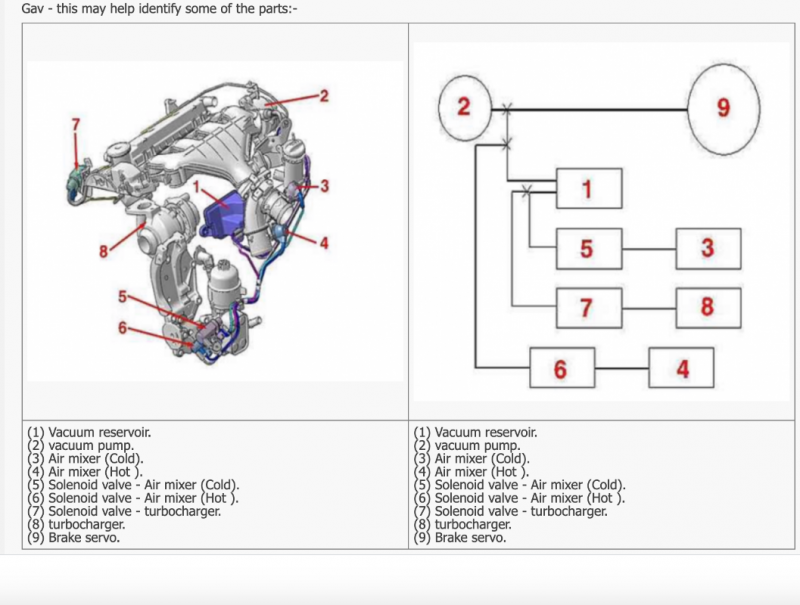 Gav - this may help identify some of the parts:-

7
2
1
3
8
4
5
6

2
9
1
5
3
7
8
6
4

(1) Vacuum reservoir.
(2) vacuum pump.
(3) Air mixer (Cold).
(4) Air mixer (Hot ).
(5) Solenoid valve - Air mixer (Cold).
(6) Solenoid valve - Air mixer (Hot ).
(7) Solenoid valve - turbocharger.
(8) turbocharger.
(9) Brake servo.

(1) Vacuum reservoir.
(2) vacuum pump.
(3) Air mixer (Cold).
(4) Air mixer (Hot ).
(5) Solenoid valve - Air mixer (Cold).
(6) Solenoid valve - Air mixer (Hot ).
(7) Solenoid valve - turbocharger.
(8) turbocharger.
(9) Brake servo.